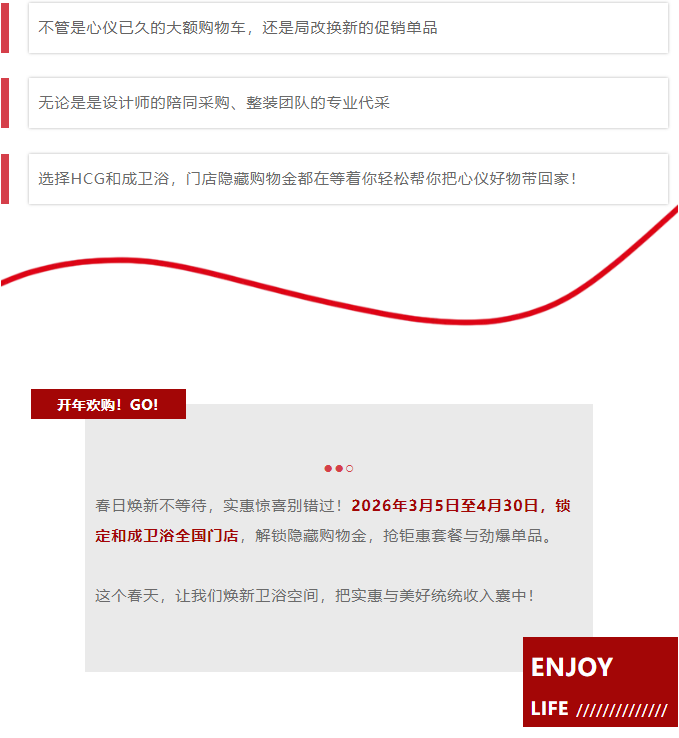 不管是心仪已久的大额购物车，还是局改换新的促销单品

无论是是设计师的陪同采购、整装团队的专业代采

选择HCG和成卫浴，门店隐藏购物金都在等着你轻松帮你把心仪好物带回家！

开年欢购！GO!

春日焕新不等待，实惠惊喜别错过！2026年3月5日至4月30日，锁定和成卫浴全国门店，解锁隐藏购物金，抢钜惠套餐与劲爆单品。

这个春天，让我们焕新卫浴空间，把实惠与美好统统收入囊中！

ENJOY

LIFE //////////////